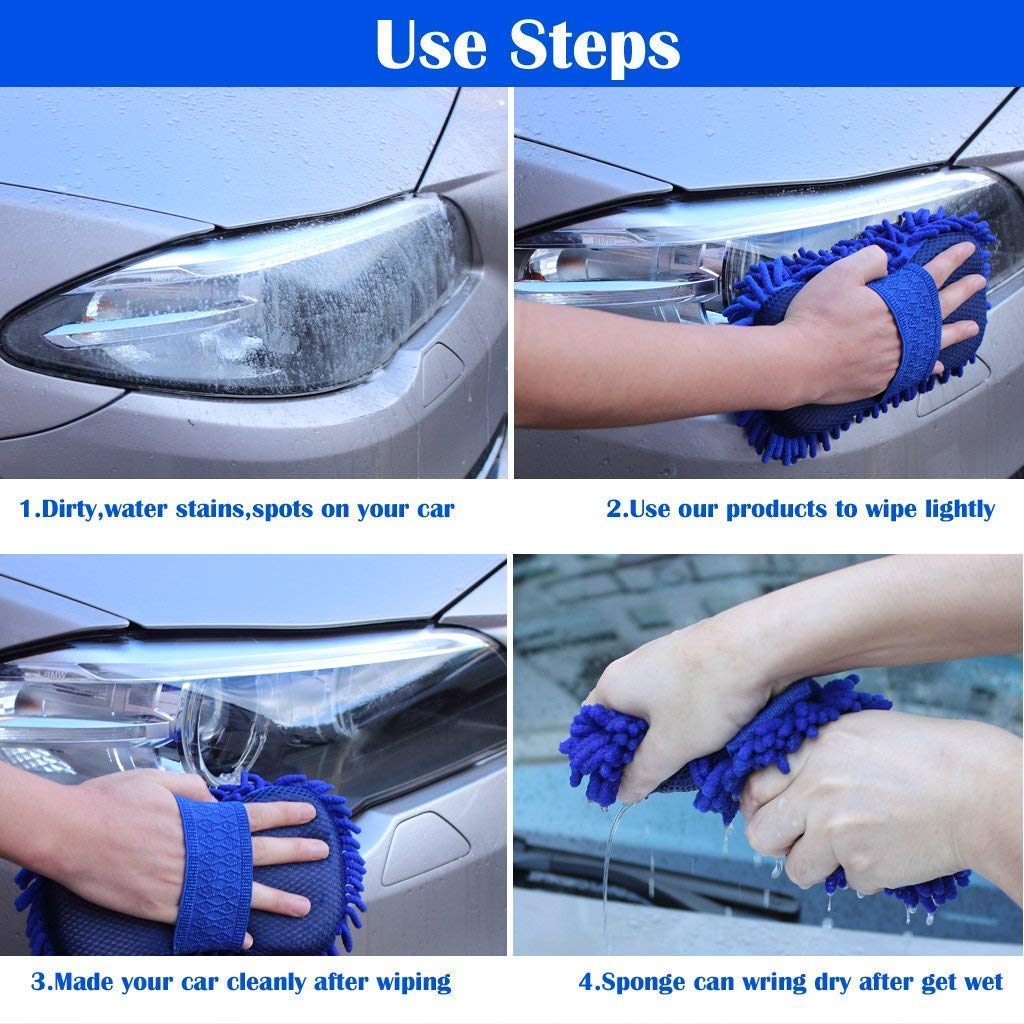 Use Steps

1.Dirty,water stains,spots on your car

2.Use our products to wipe lightly

3.Made your car cleanly after wiping

4.Sponge can wring dry after get wet